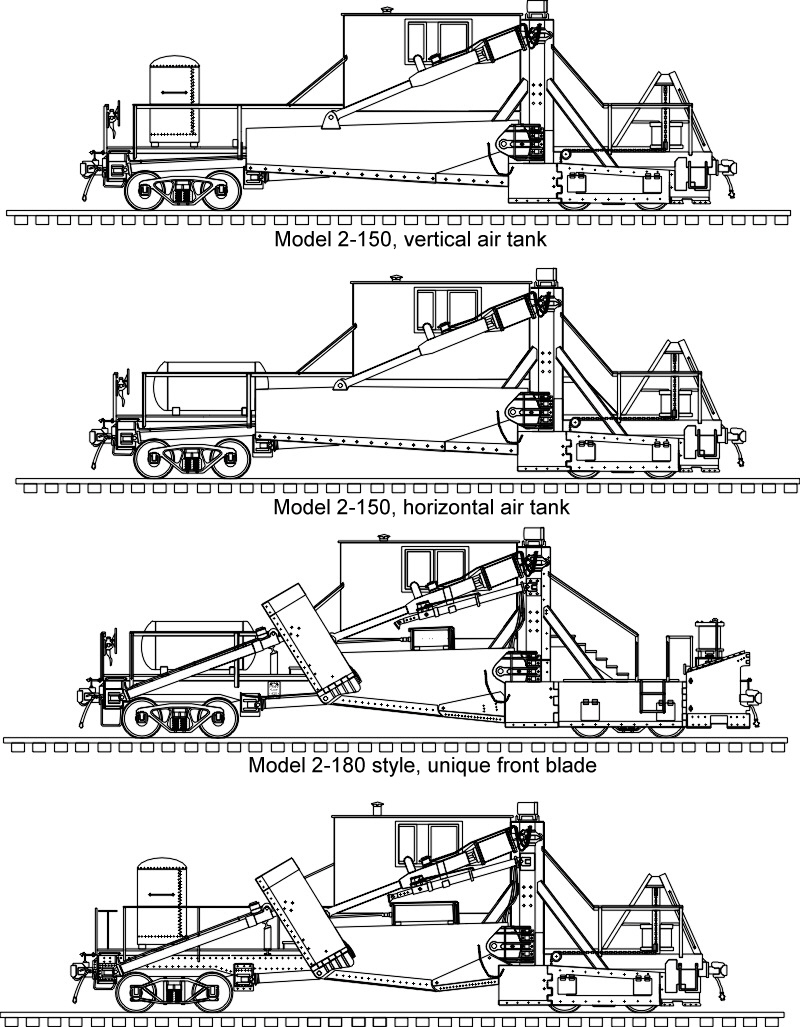 Model 2-150, vertical air tank

Model 2-150, horizontal air tank

Model 2-180 style, unique front blade