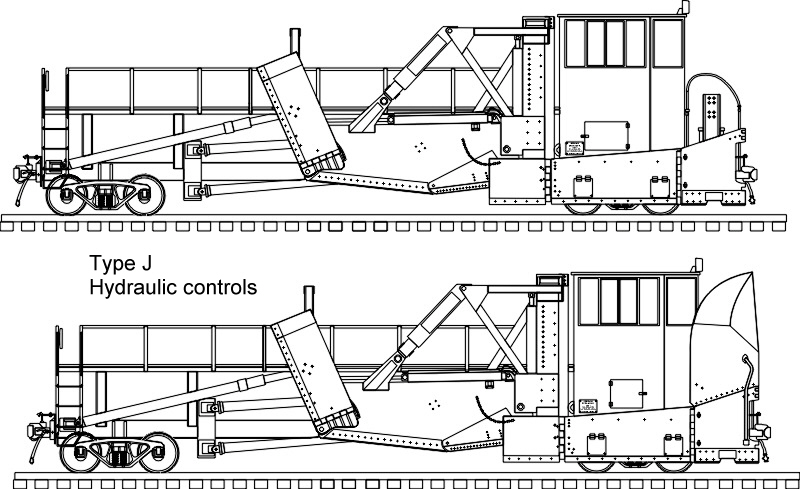 Type J
Hydraulic controls