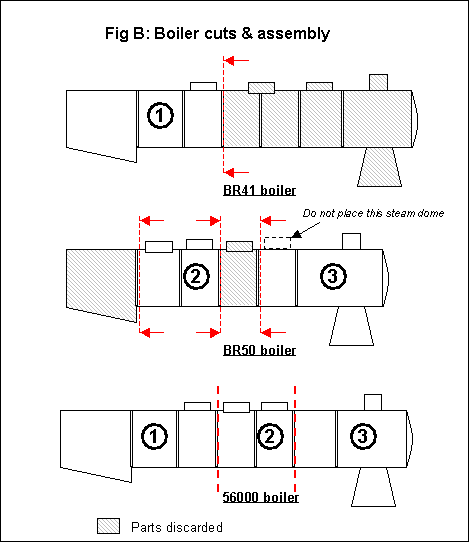 Fig B: Boiler cuts & assembly

1

BR41 boiler

Do not place this steam dome

2

3

BR50 boiler

1

2

3

56000 boiler

Parts discarded