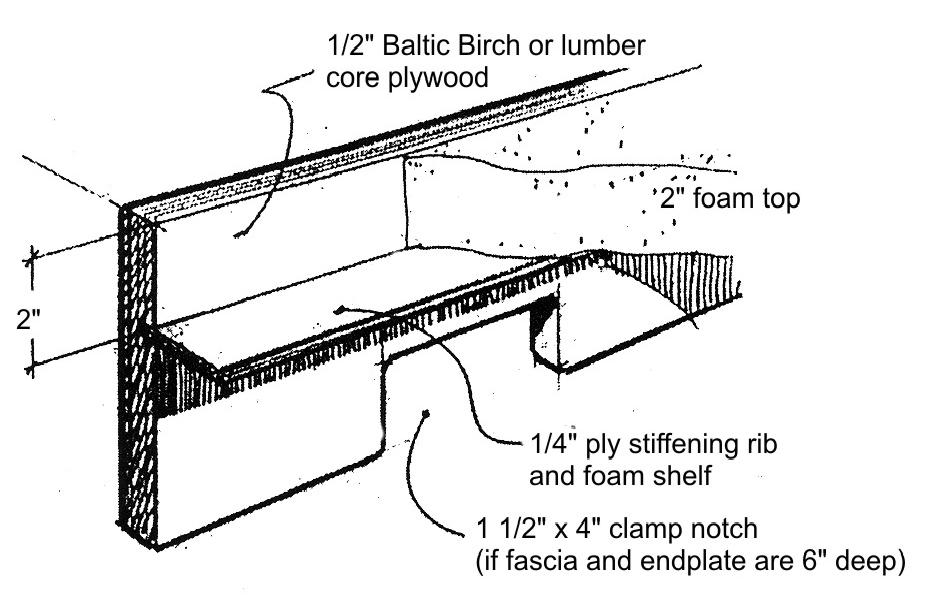 1/2" Baltic Birch or lumber core plywood

2" foam top

2"

1/4" ply stiffening rib and foam shelf

1 1/2" x 4" clamp notch (if fascia and endplate are 6" deep)