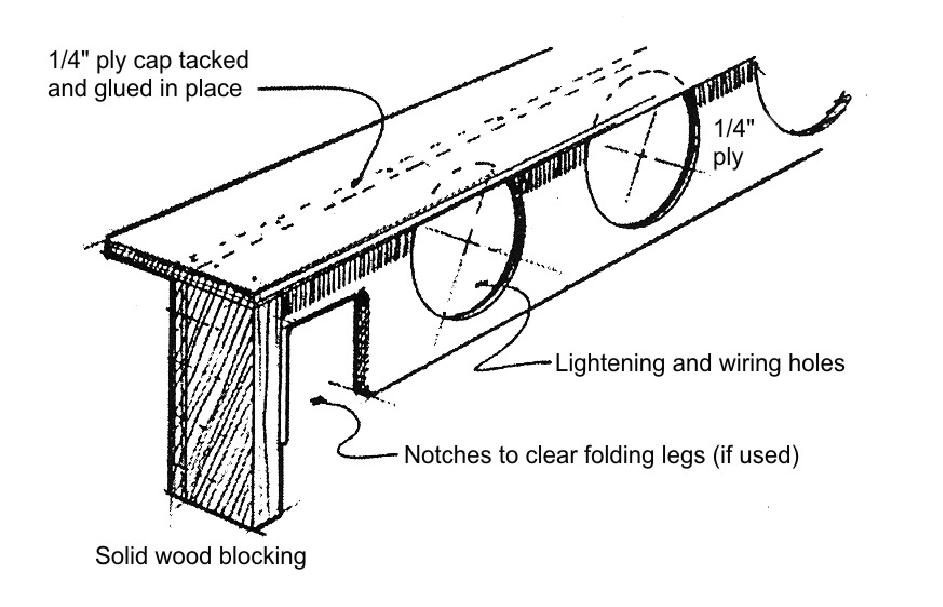 1/4" ply cap tacked and glued in place

1/4" ply

Lightening and wiring holes

Notches to clear folding legs (if used)

Solid wood blocking