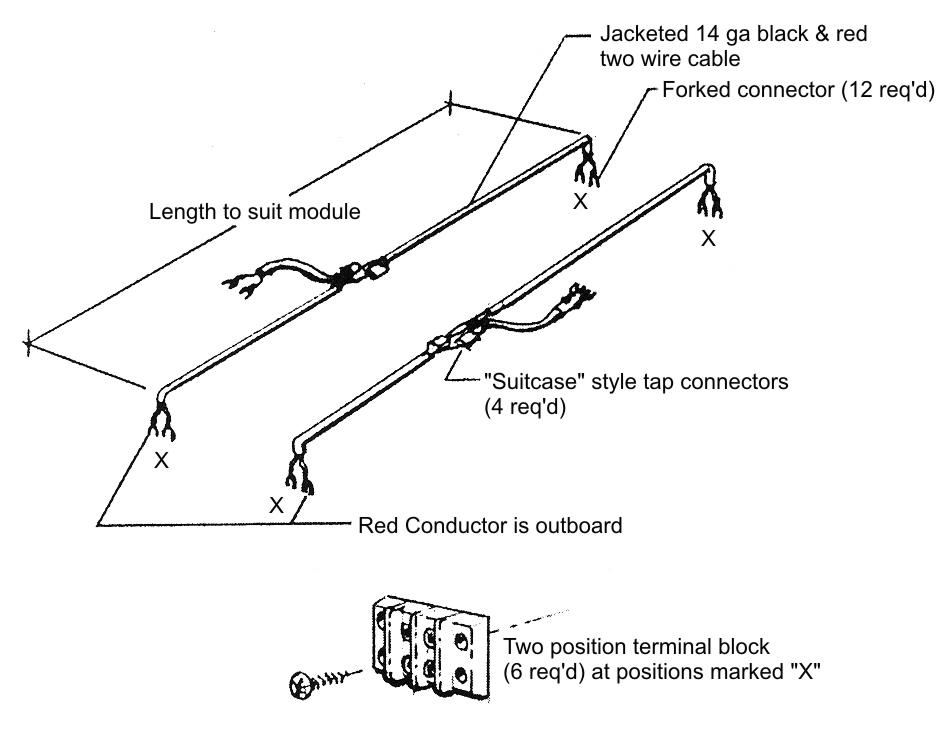 Jacketed 14 ga black & red two wire cable

Forked connector (12 req'd)

Length to suit module

X

X

"Suitcase" style tap connectors (4 req'd)

X

X

Red Conductor is outboard

Two position terminal block (6 req'd) at positions marked "X"