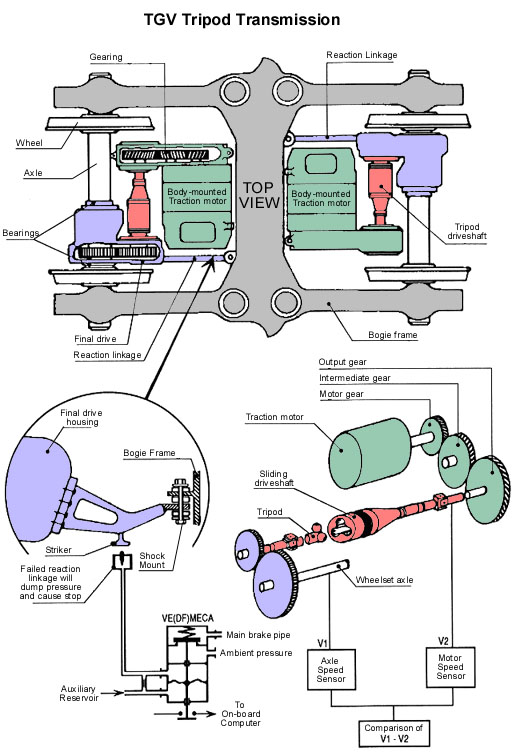 TGV Tripod Transmission

Gearing

Reaction Linkage

Wheel

Axle

Body-mounted Traction motor

TOP VIEW

Body-mounted Traction motor

Bearings

Tripod driveshaft

Final drive

Reaction linkage

Bogie frame

Output gear

Intermediate gear

Motor gear

Traction motor

Final drive housing

Bogie Frame

Sliding driveshaft

Tripod

Striker

Shock Mount

Failed reaction linkage will dump pressure and cause stop

Wheelset axle

VE(DF)MECA

Main brake pipe

Ambient pressure

V1

V2

Axle Speed Sensor

Motor Speed Sensor

Auxiliary Reservoir

To On-board Computer

Comparison of V1 - V2